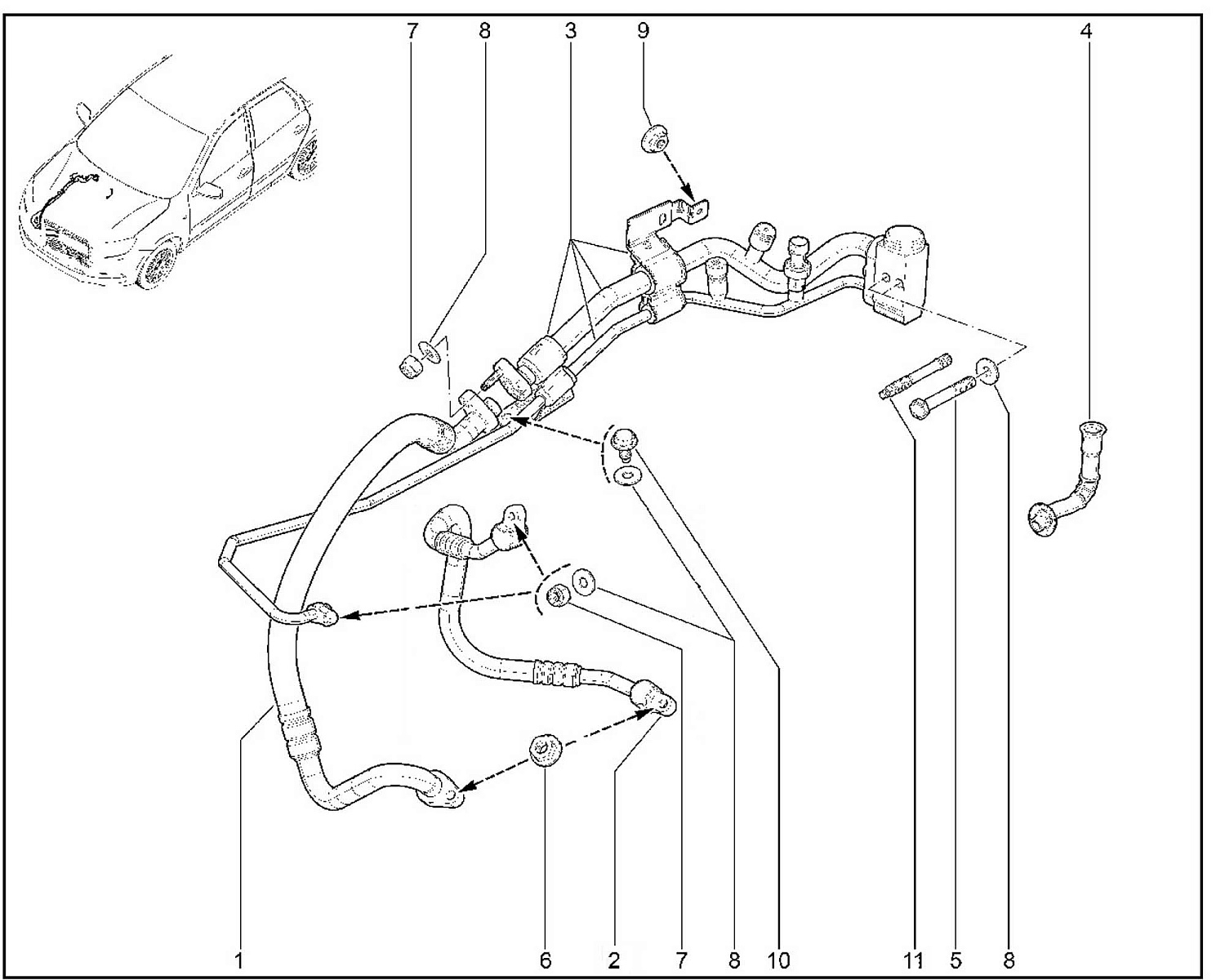 7
8
3
9
4
1
6
2
7
8
10
11
5
8